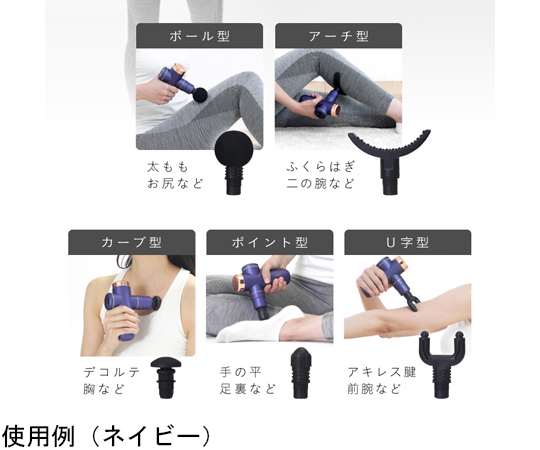 ボール型

太もも
お尻など

アーチ型

ふくらはぎ
二の腕など

カーブ型

デコルテ
胸など

ポイント型

手の平
足裏など

U字型

アキレス腱
前腕など

使用例（ネイビー）