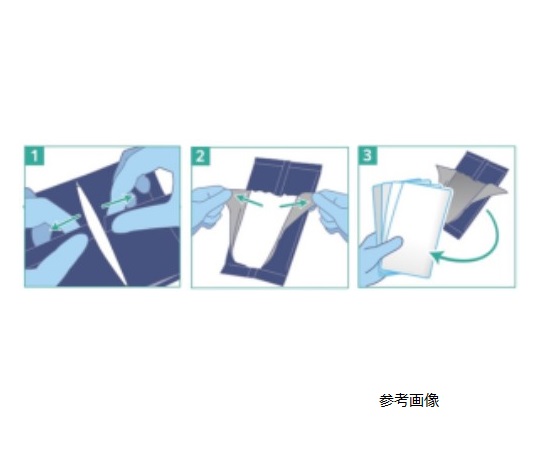 1

2

3

参考画像