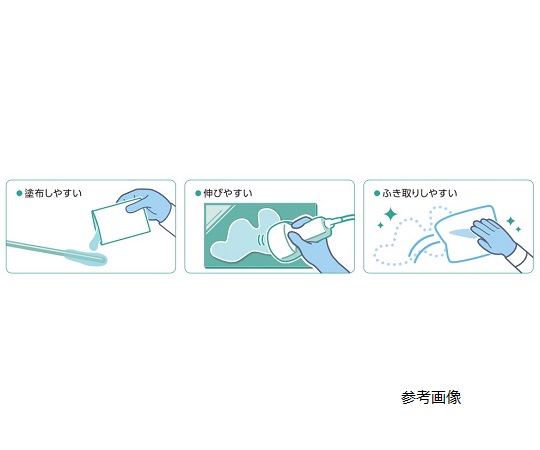 ●塗布しやすい

●伸びやすい

●ふき取りしやすい

参考画像