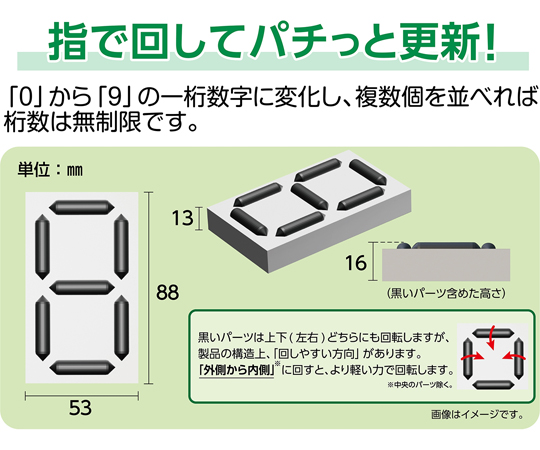 指で回してパチっと更新!

「0」から「9」の一桁数字に変化し、複数個を並べれば桁数は無制限です。

単位：㎜

13

16

(黒いパーツ含めた高さ)

88

53

黒いパーツは上下(左右)どちらにも回転しますが、製品の構造上、「回しやすい方向」があります。「外側から内側」※に回すと、より軽い力で回転します。

※中央のパーツ除く。

画像はイメージです。