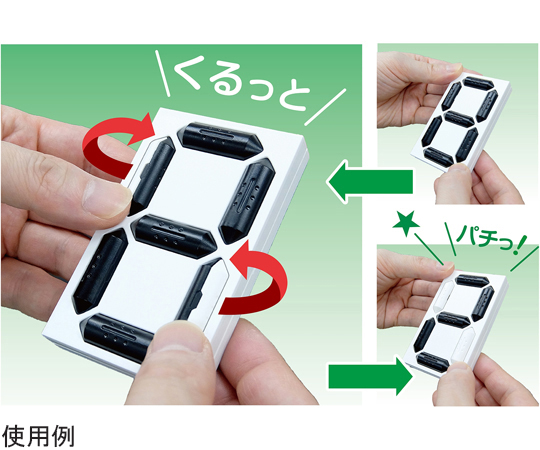 くるっと

パチっ!

使用例