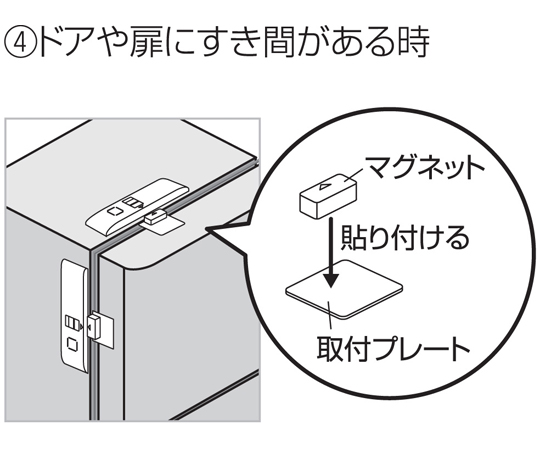 ④ドアや扉にすき間がある時

マグネット
貼り付ける
取付プレート