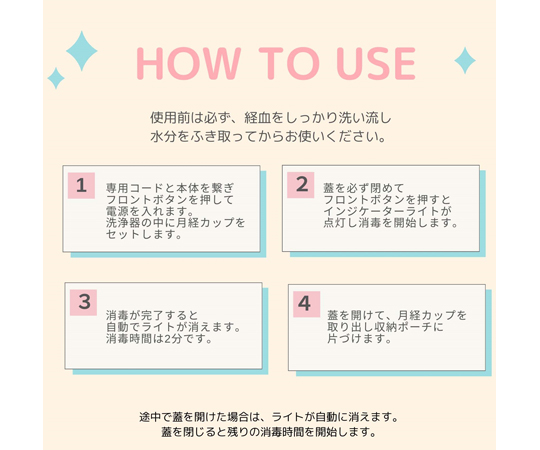 HOW TO USE

使用前は必ず、経血をしっかり洗い流し
水分をふき取ってからお使いください。

1
専用コードと本体を繋ぎ
フロントボタンを押して
電源を入れます。
洗浄器の中に月経カップを
セットします。

2
蓋を必ず閉めて
フロントボタンを押すと
インジケーターライトが
点灯し消毒を開始します。

3
消毒が完了すると
自動でライトが消えます。
消毒時間は2分です。

4
蓋を開けて、月経カップを
取り出し収納ポーチに
片づけます。

途中で蓋を開けた場合は、ライトが自動に消えます。
蓋を閉じると残りの消毒時間を開始します。