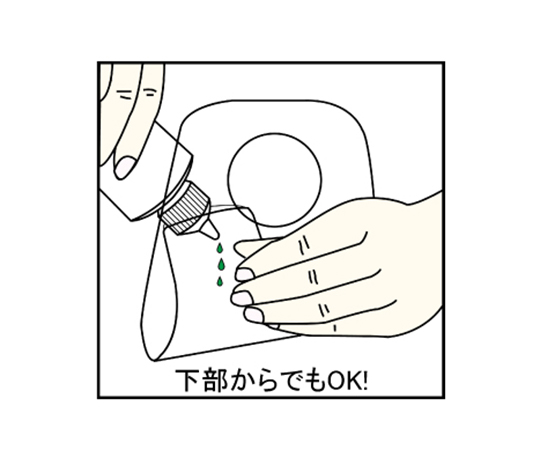 下部からでもOK!