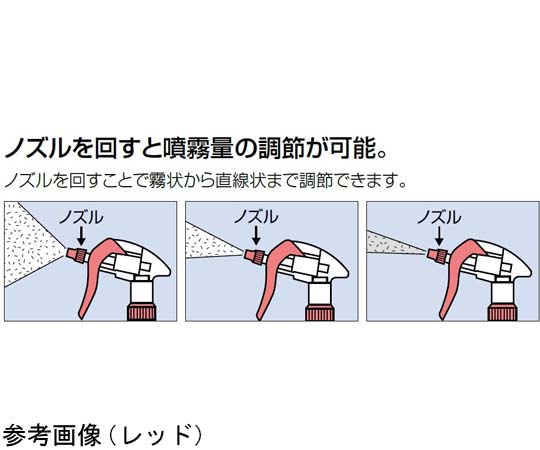 ノズルを回すと噴霧量の調節が可能。

ノズルを回すことで霧状から直線状まで調節できます。

ノズル

ノズル

ノズル

参考画像（レッド）