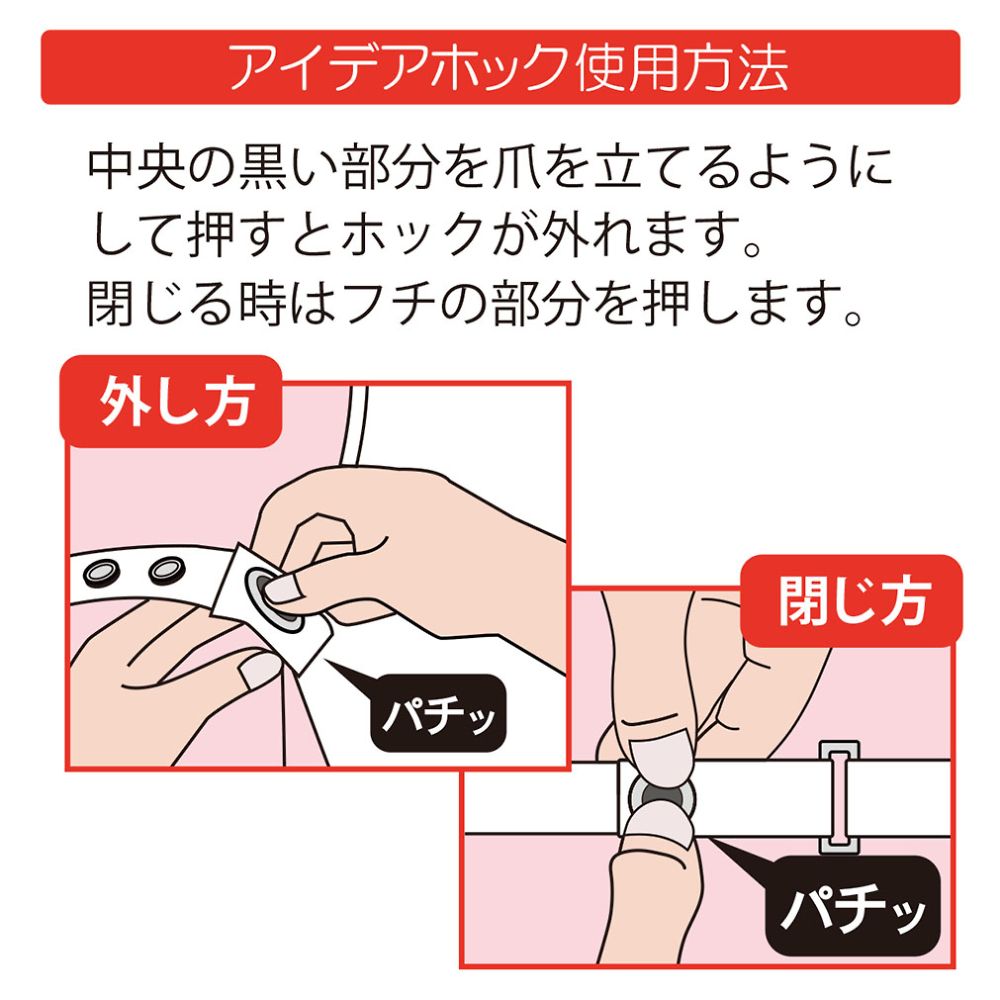 アイデアホック使用方法

中央の黒い部分を爪を立てるようにして押すとホックが外れます。
閉じる時はフチの部分を押します。

外し方

パチッ

閉じ方

パチッ