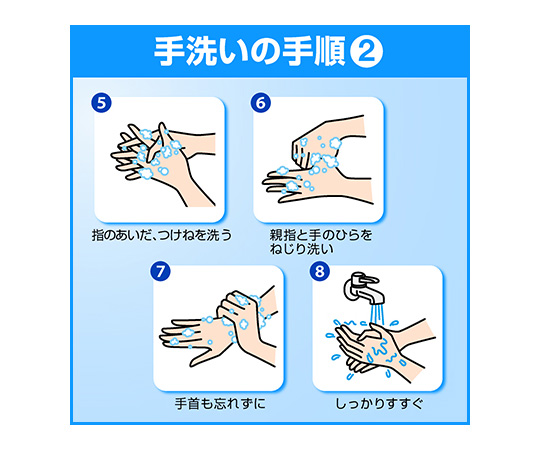 手洗いの手順②

5
指のあいだ、つけねを洗う

6
親指と手のひらをねじり洗い

7
手首も忘れずに

8
しっかりすすぐ