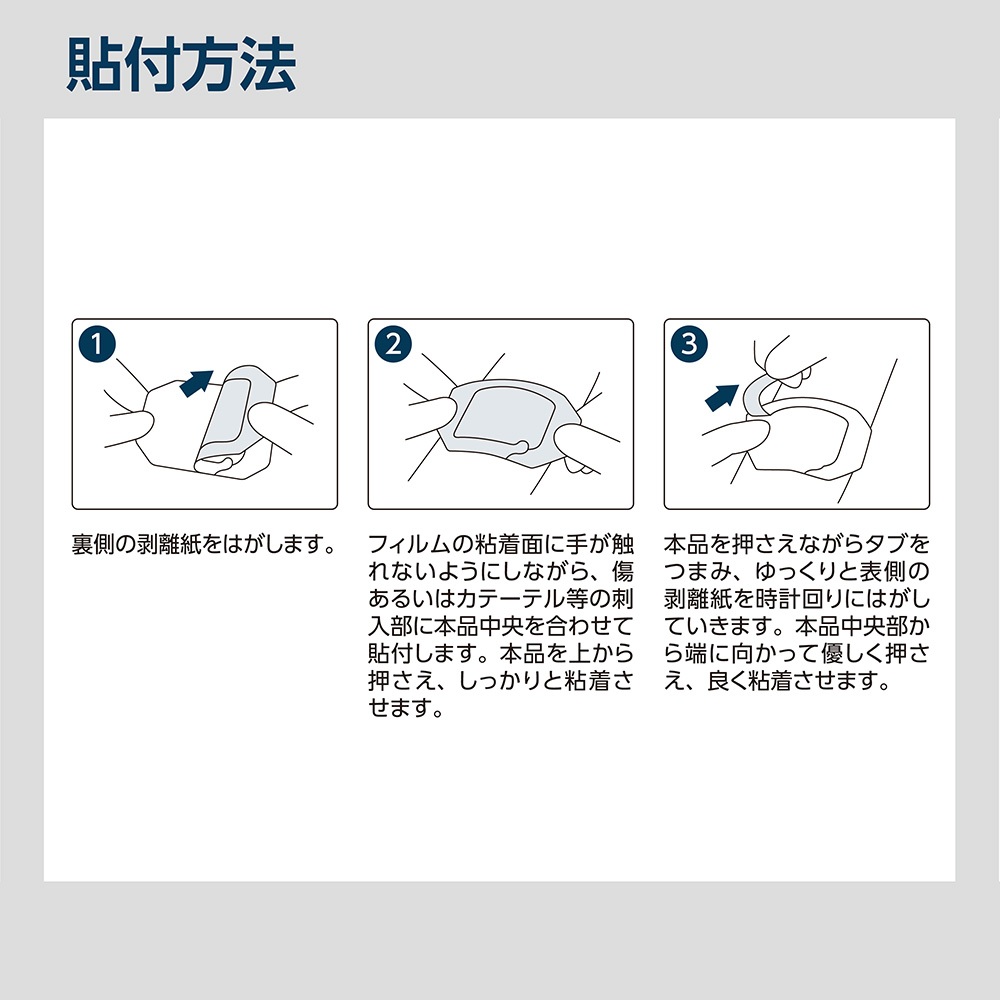 貼付方法

1

裏側の剥離紙をはがします。

2

フィルムの粘着面に手が触れないようにしながら、傷あるいはカテーテル等の刺入部に本品中央を合わせて貼付します。本品を上から押さえ、しっかりと粘着させます。

3

本品を押さえながらタブをつまみ、ゆっくりと表側の剥離紙を時計回りにはがしていきます。本品中央部から端に向かって優しく押さえ、良く粘着させます。