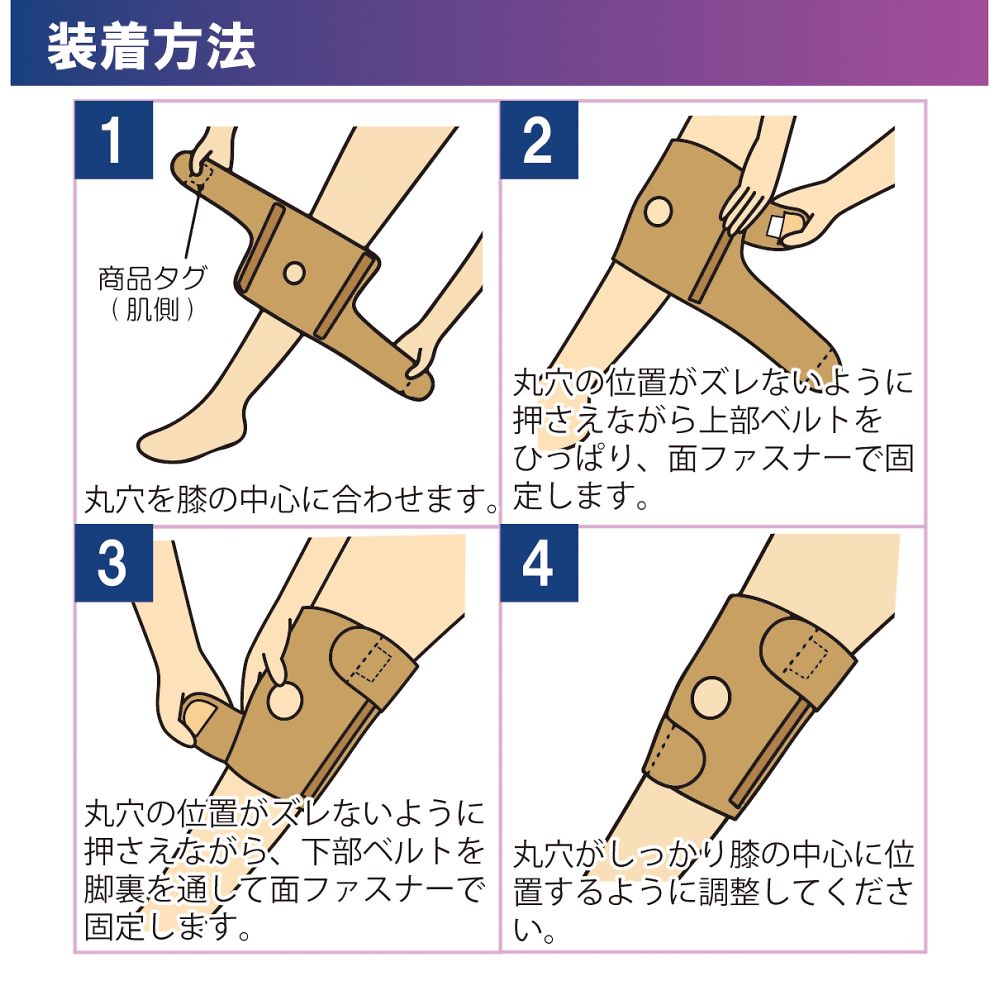 装着方法

1

商品タグ
（肌側）

丸穴を膝の中心に合わせます。

2

丸穴の位置がズレないように押さえながら上部ベルトをひっぱり、面ファスナーで固定します。

3

丸穴の位置がズレないように押さえながら、下部ベルトを脚裏を通して面ファスナーで固定します。

4

丸穴がしっかり膝の中心に位置するように調整してください。