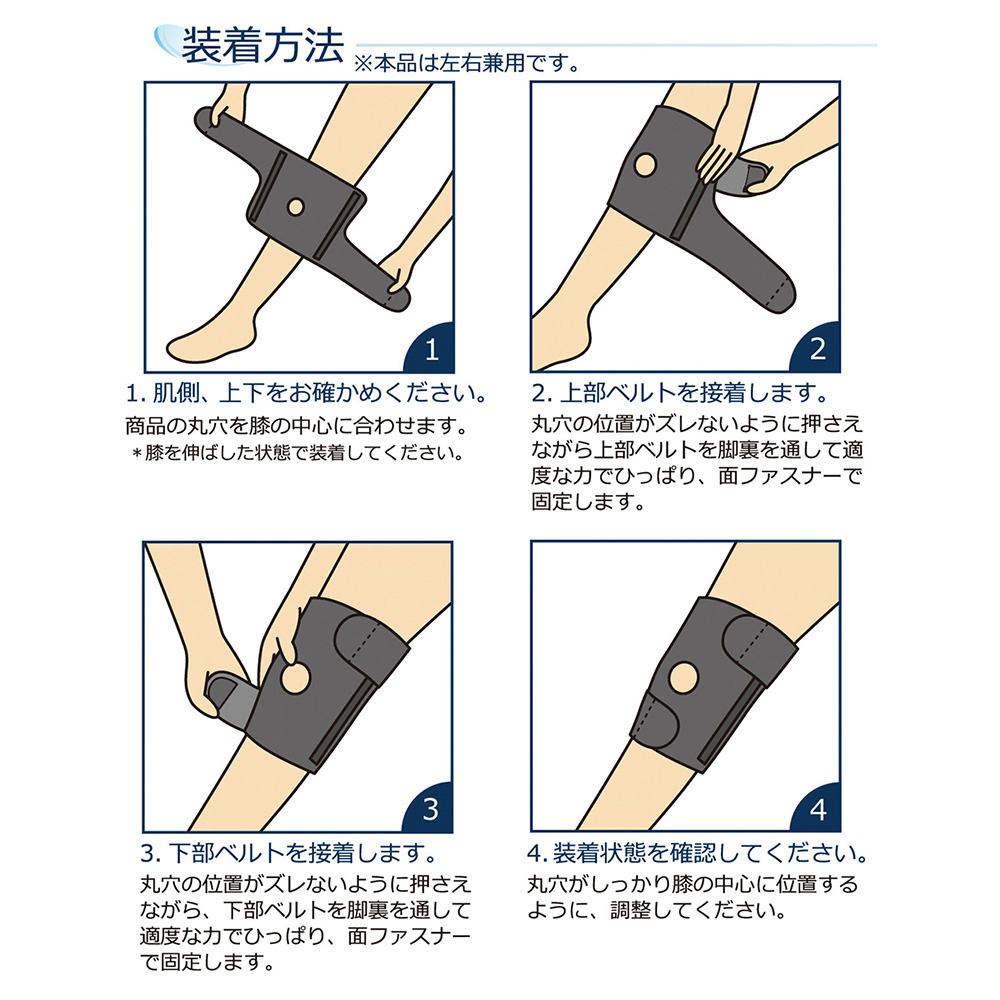 装着方法 ※本品は左右兼用です。

1

1. 肌側、上下をお確かめください。
商品の丸穴を膝の中心に合わせます。
＊膝を伸ばした状態で装着してください。

2

2. 上部ベルトを接着します。
丸穴の位置がズレないように押さえながら上部ベルトを脚裏を通して適度な力でひっぱり、面ファスナーで固定します。

3

3. 下部ベルトを接着します。
丸穴の位置がズレないように押さえながら、下部ベルトを脚裏を通して適度な力でひっぱり、面ファスナーで固定します。

4

4. 装着状態を確認してください。
丸穴がしっかり膝の中心に位置するように、調整してください。