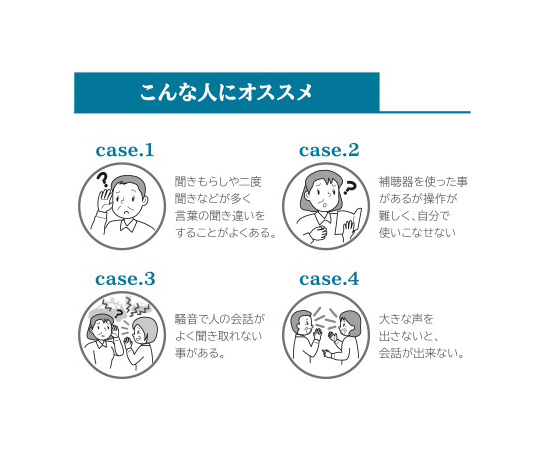 こんな人にオススメ

case.1

聞きもらしや二度聞きなどが多く言葉の聞き違いをすることがよくある。

case.2

補聴器を使った事があるが操作が難しく、自分で使いこなせない

case.3

騒音で人の会話がよく聞き取れない事がある。

case.4

大きな声を出さないと、会話が出来ない。