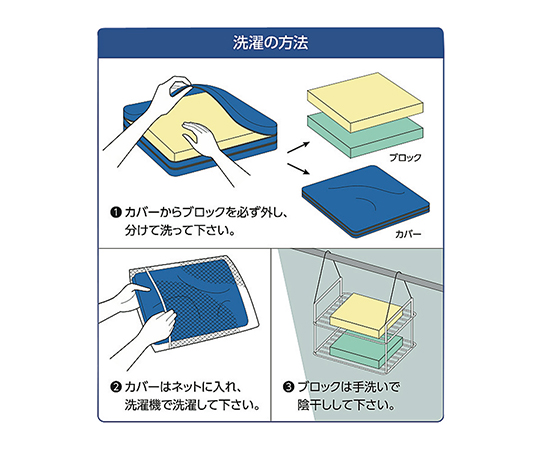 洗濯の方法

ブロック

カバー

❶ カバーからブロックを必ず外し、分けて洗って下さい。

❷ カバーはネットに入れ、洗濯機で洗濯して下さい。

❸ ブロックは手洗いで陰干しして下さい。