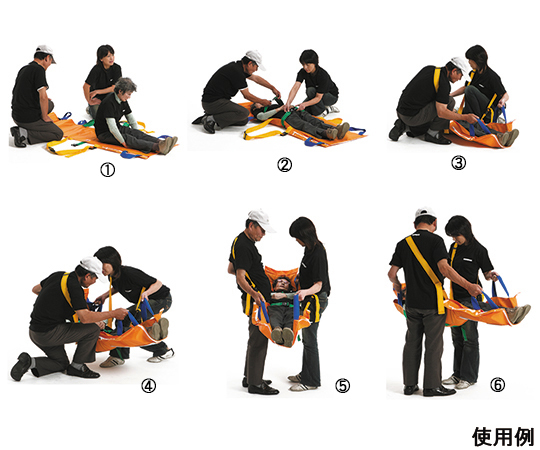 ①

②

③

④

⑤

⑥

使用例