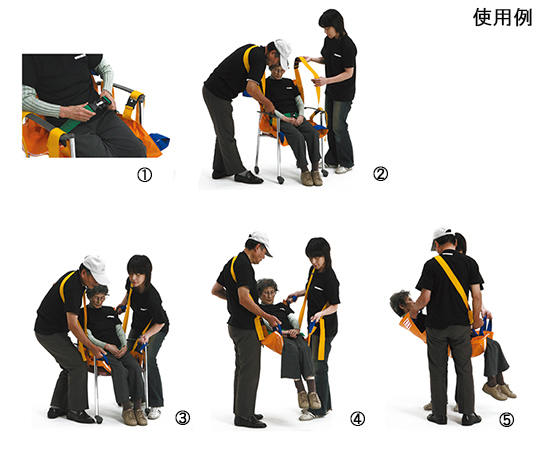 使用例

①

②

③

④

⑤