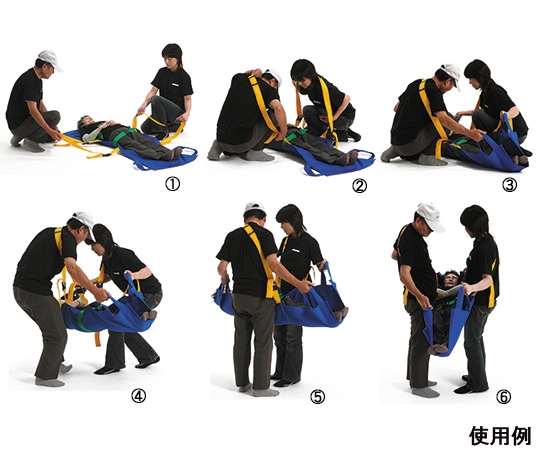 ①
②
③
④
⑤
⑥
使用例