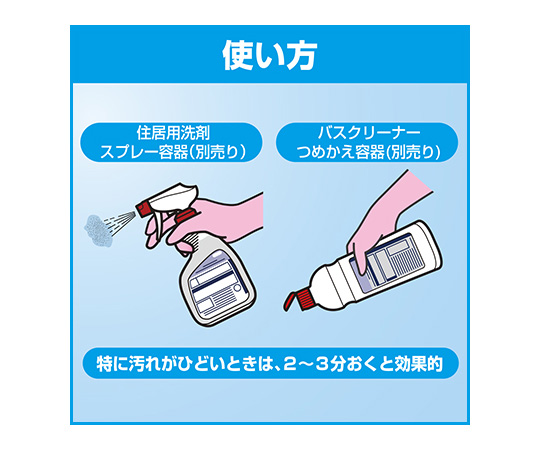 使い方

住居用洗剤
スプレー容器(別売り)

バスクリーナー
つめかえ容器(別売り)

特に汚れがひどいときは、2～3分おくと効果的