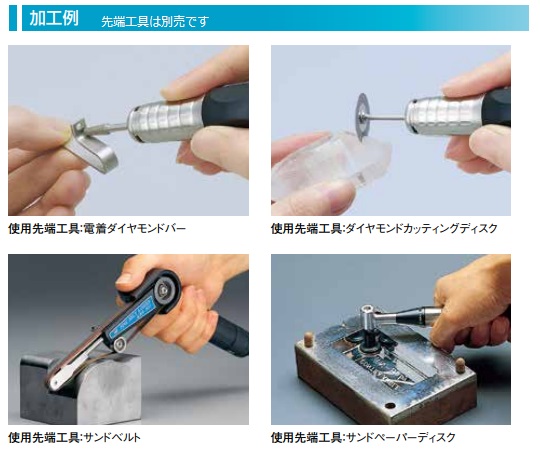 加工例　先端工具は別売です

使用先端工具:電着ダイヤモンドバー

使用先端工具:ダイヤモンドカッティングディスク

使用先端工具:サンドベルト

使用先端工具:サンドペーパーディスク