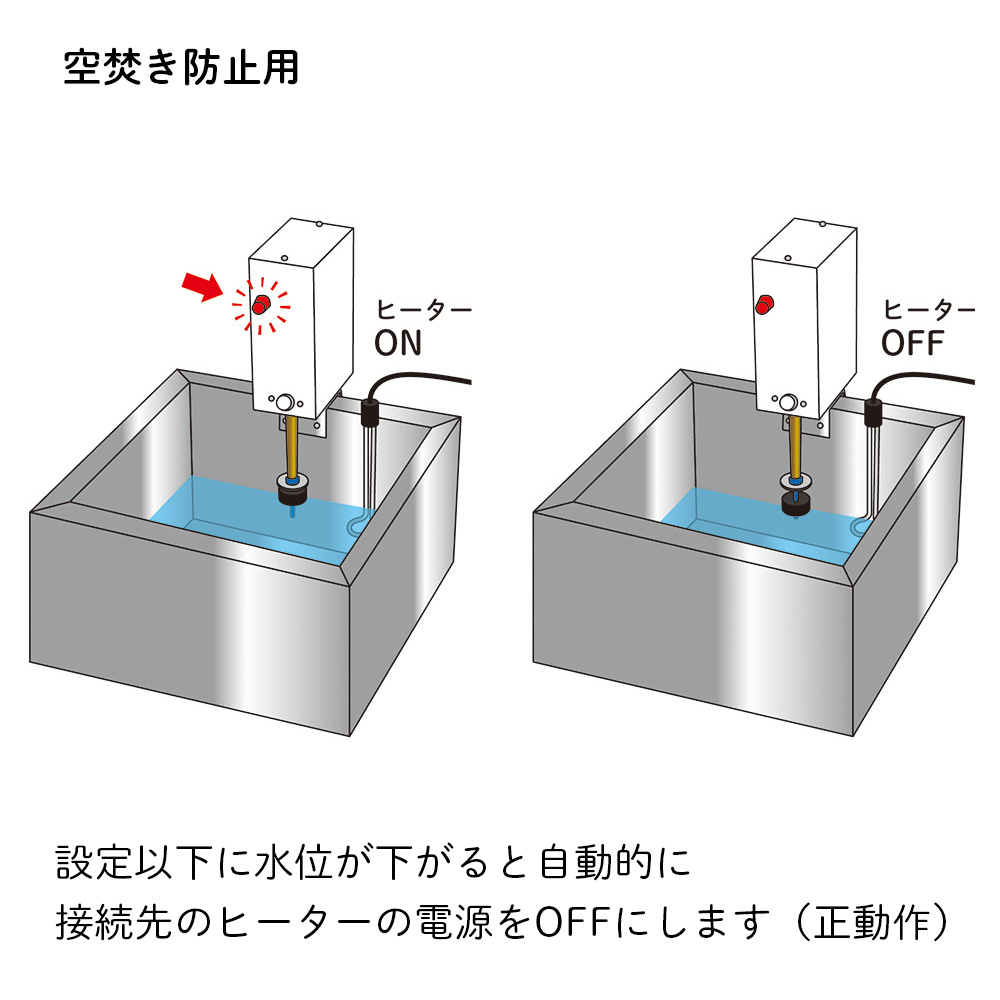 空焚き防止用

ヒーター
ON

ヒーター
OFF

設定以下に水位が下がると自動的に
接続先のヒーターの電源をOFFにします（正動作）