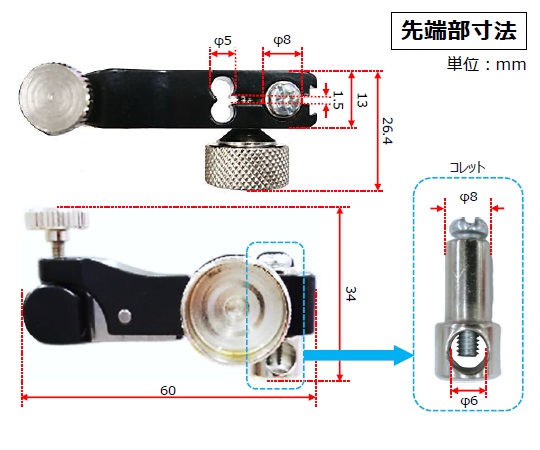 先端部寸法

単位：mm

φ5

φ8

1.5

13

26.4

コレット

φ8

34

60

φ6