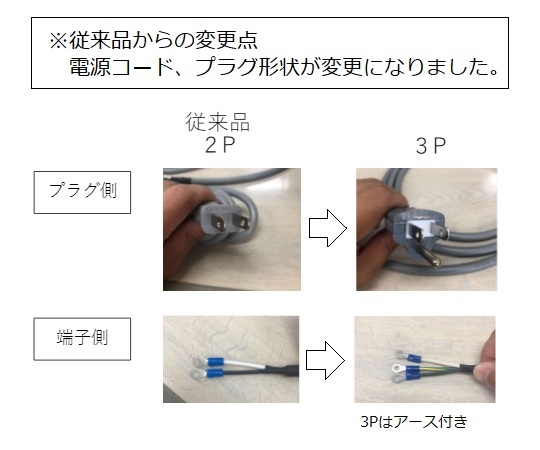 ※従来品からの変更点
電源コード、プラグ形状が変更になりました。

従来品
2P

3P

プラグ側

端子側

3Pはアース付き