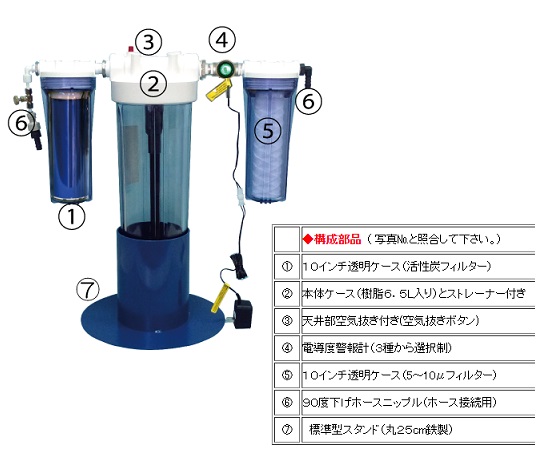 ③
④
②
⑥
⑥
⑤
①
⑦

|  | ◆構成部品（写真№と照合して下さい。） |
|---|---|
| ① | １０インチ透明ケース（活性炭フィルター） |
| ② | 本体ケース（樹脂６．５L入り）とストレーナー付き |
| ③ | 天井部空気抜き付き(空気抜きボタン) |
| ④ | 電導度警報計（3種から選択制） |
| ⑤ | １０インチ透明ケース（5～10μフィルター） |
| ⑥ | 90度下げホースニップル（ホース接続用） |
| ⑦ | 標準型スタンド（丸25cm鉄製） |