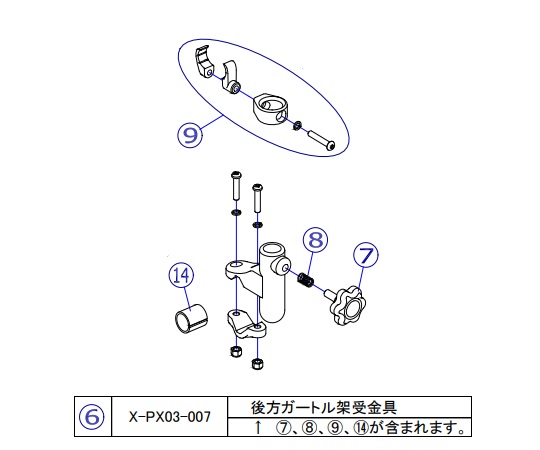 ⑨

⑧

⑦

⑭

| ⑥ | X-PX03-007 | 後方ガートル架受金具 |
|---|---|---|
| | | ↑ ⑦、⑧、⑨、⑭が含まれます。 |